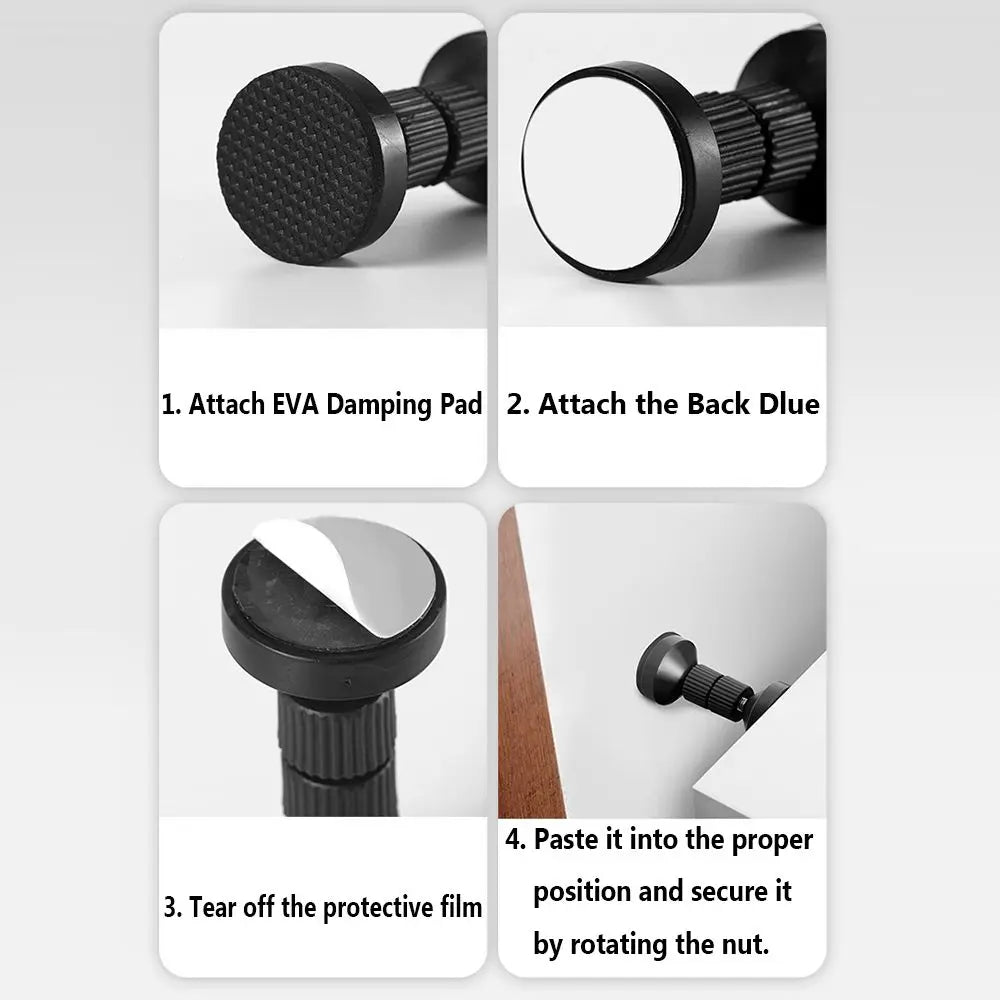 1. Attach EVA Damping Pad

2. Attach the Back Dlue

3. Tear off the protective film

4. Paste it into the proper position and secure it by rotating the nut.